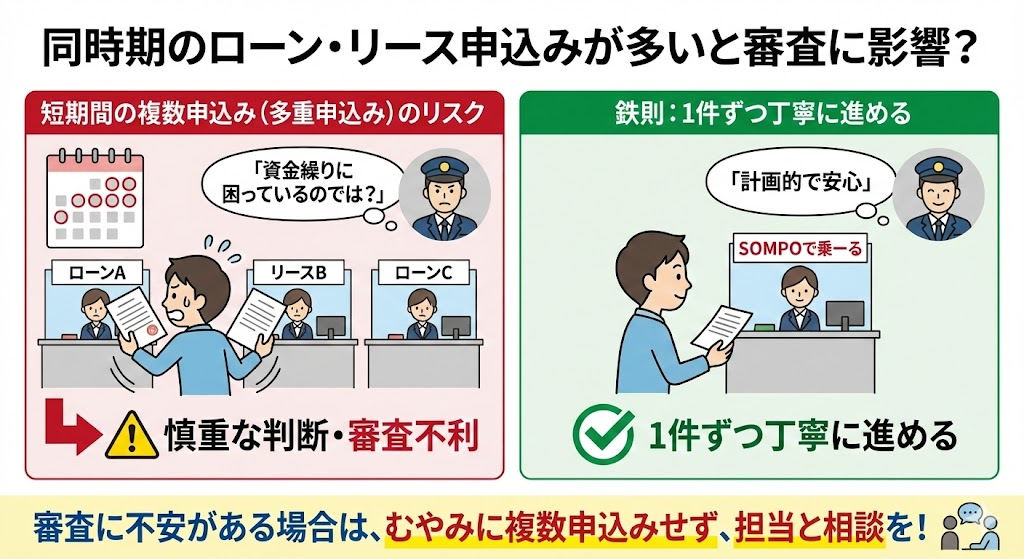 同時期のローン・リース申込みが多いと審査に影響？

短期間の複数申込み（多重申込み）のリスク

「資金繰りに困っているのでは？」

ローンA

リースB

ローンC

慎重な判断・審査不利

鉄則：1件ずつ丁寧に進める

「計画的で安心」

SOMPOで乗ーる

1件ずつ丁寧に進める

審査に不安がある場合は、むやみに複数申込みせず、担当と相談を！