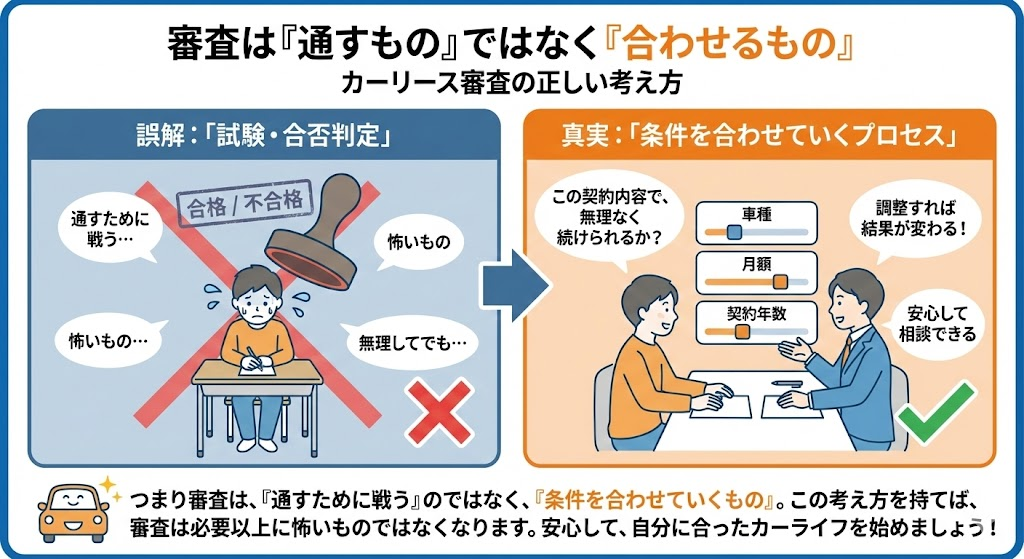 審査は『通すもの』ではなく『合わせるもの』
カーリース審査の正しい考え方

誤解：「試験・合否判定」

合格 / 不合格

通すために戦う…

怖いもの

怖いもの…

無理してでも…

真実：「条件を合わせていくプロセス」

この契約内容で、無理なく続けられるか？

車種

月額

契約年数

調整すれば結果が変わる！

安心して相談できる

つまり審査は、『通すために戦う』のではなく、『条件を合わせていくもの』。この考え方を持てば、審査は必要以上に怖いものではなくなります。安心して、自分に合ったカーライフを始めましょう！