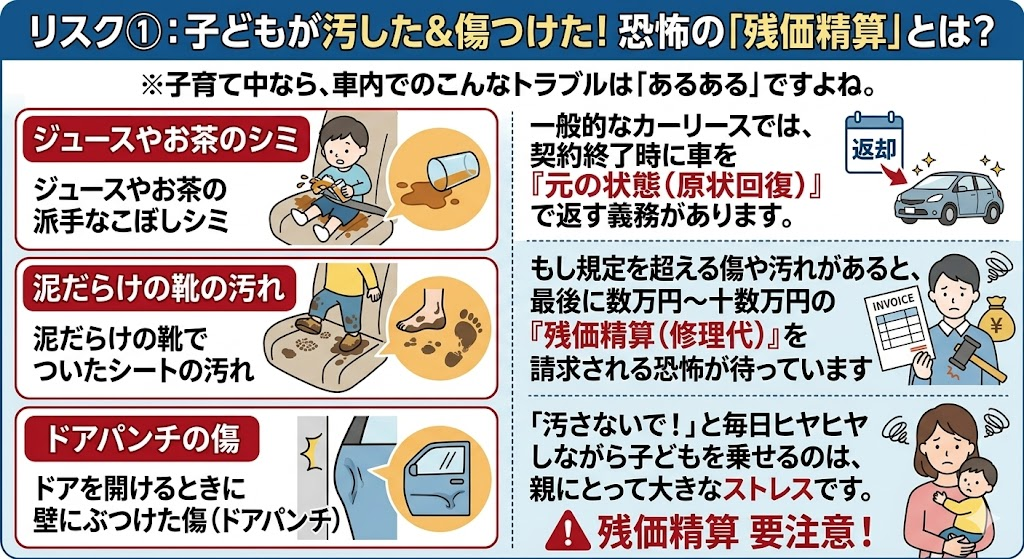 リスク①：子どもが汚した&傷つけた！恐怖の「残価精算」とは？

※子育て中なら、車内でのこんなトラブルは「あるある」ですよね。

ジュースやお茶のシミ

ジュースやお茶の派手なこぼしシミ

泥だらけの靴の汚れ

泥だらけの靴でついたシートの汚れ

ドアパンチの傷

ドアを開けるときに壁にぶつけた傷（ドアパンチ）

一般的なカーリースでは、契約終了時に車を『元の状態（原状回復）』で返す義務があります。

返却

もし規定を超える傷や汚れがあると、最後に数万円〜十数万円の『残価精算（修理代）』を請求される恐怖が待っています

INVOICE

¥

「汚さないで！」と毎日ヒヤヒヤしながら子どもを乗せるのは、親にとって大きなストレスです。

残価精算 要注意！